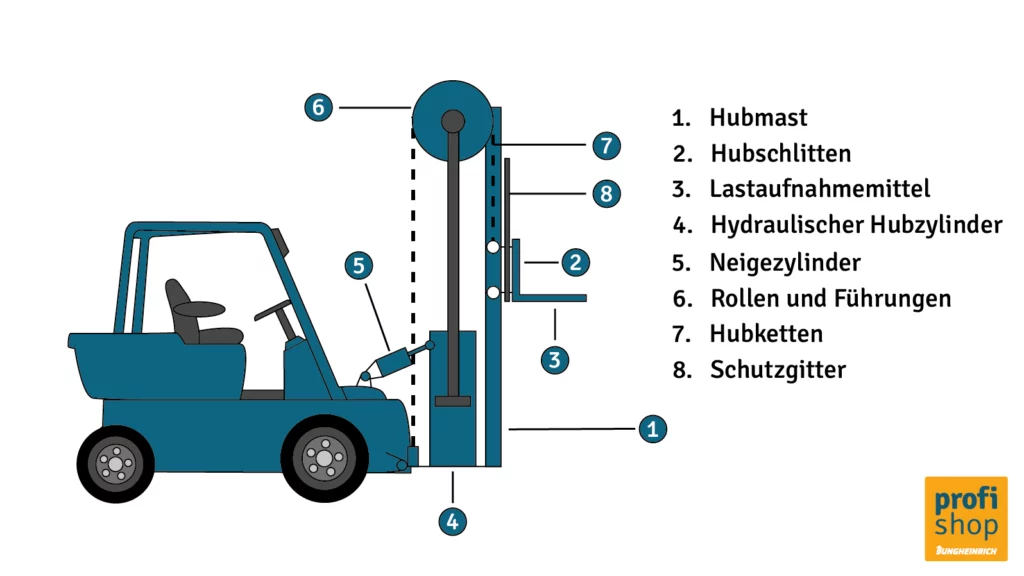 6
7
8
5
2
3
1
4

1. Hubmast
2. Hubschlitten
3. Lastaufnahmemittel
4. Hydraulischer Hubzylinder
5. Neigezylinder
6. Rollen und Führungen
7. Hubketten
8. Schutzgitter

profi shop
JUNGHEINRICH