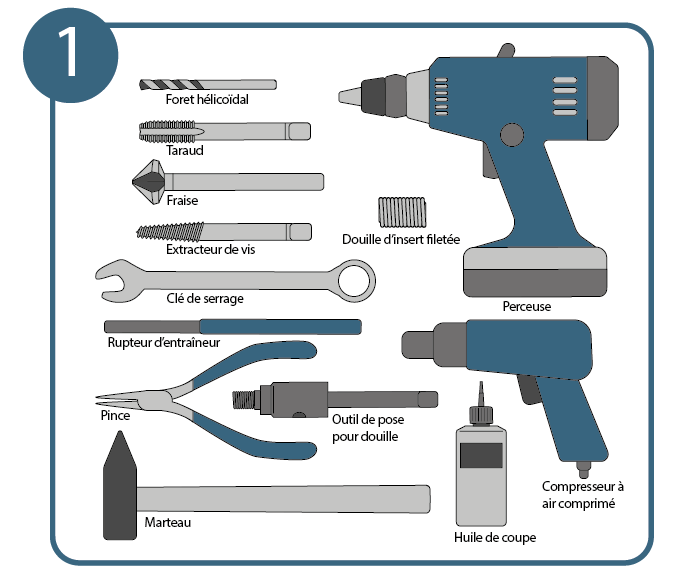 1

Foret hélicoïdal

Taraud

Fraise

Extracteur de vis

Douille d'insert filetée

Clé de serrage

Perceuse

Rupteur d'entraîneur

Pince

Outil de pose pour douille

Marteau

Compresseur à air comprimé

Huile de coupe