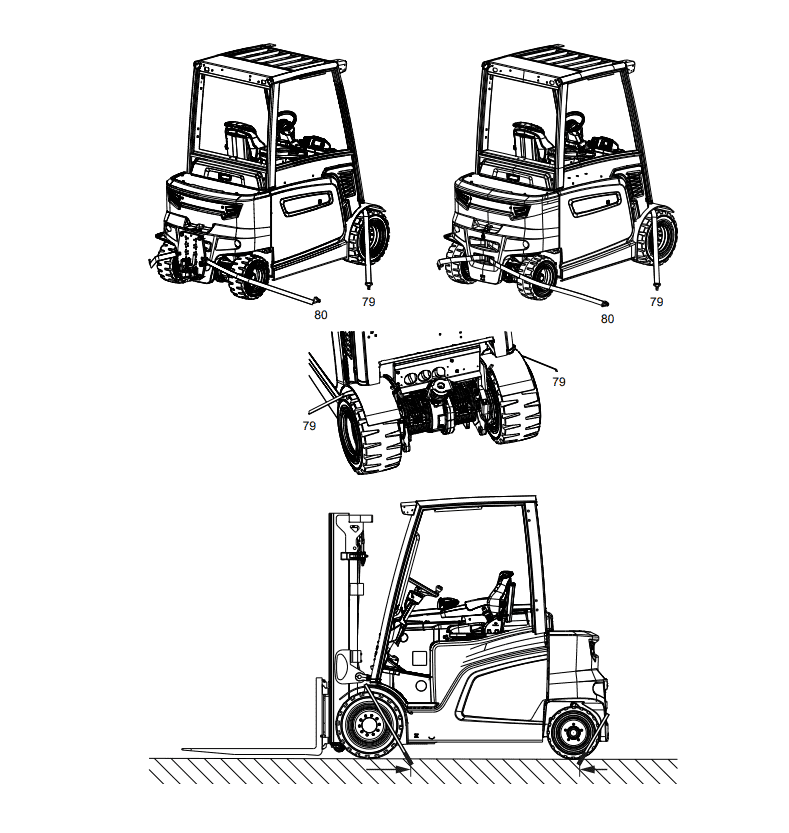 80
79
80
79
79
79