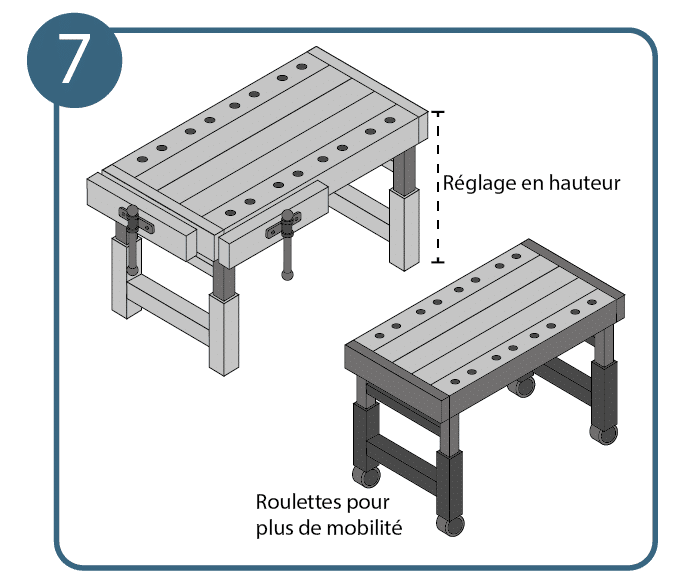 7

Réglage en hauteur

Roulettes pour plus de mobilité