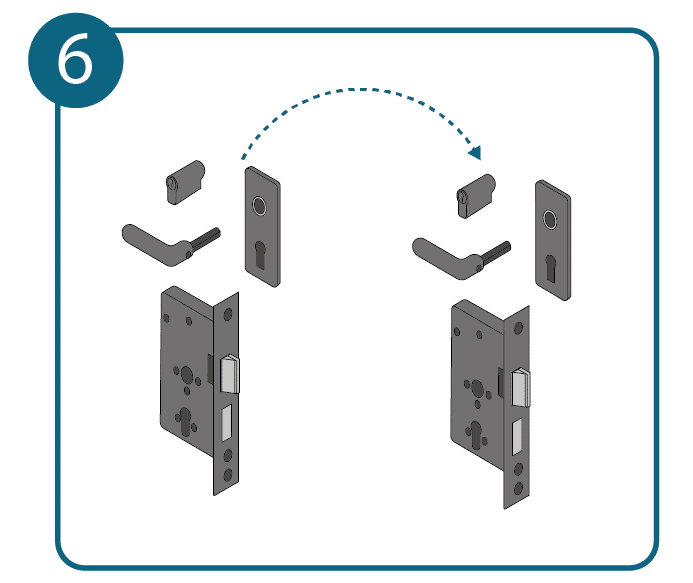 6