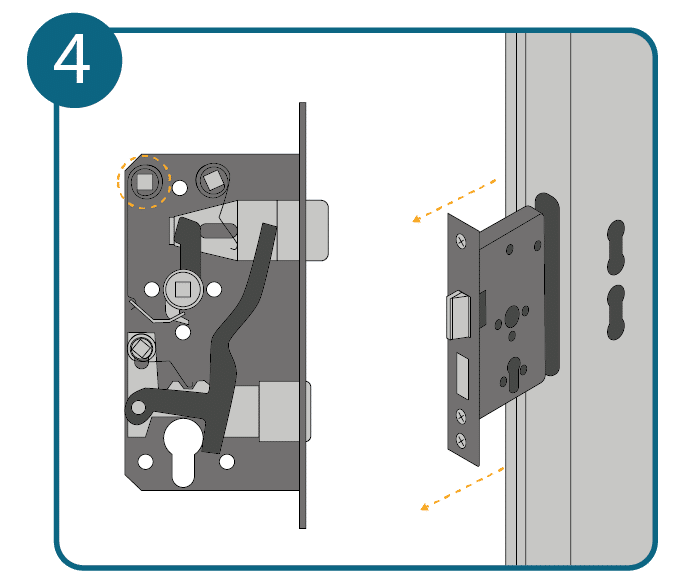 4