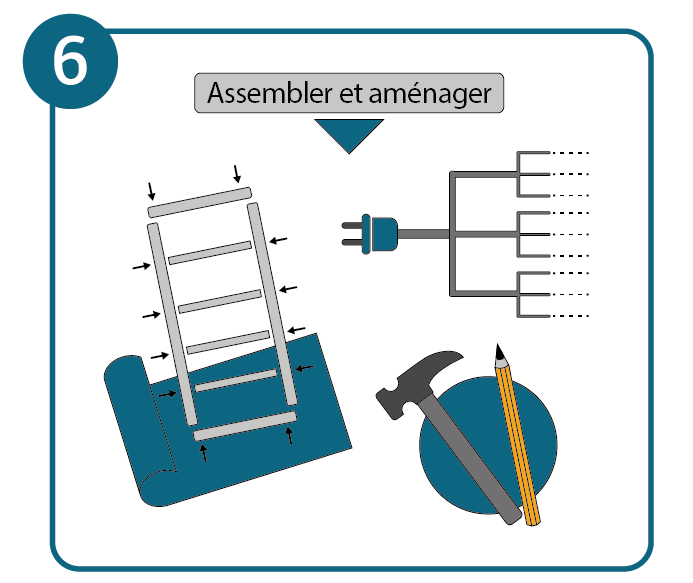 6

Assembler et aménager