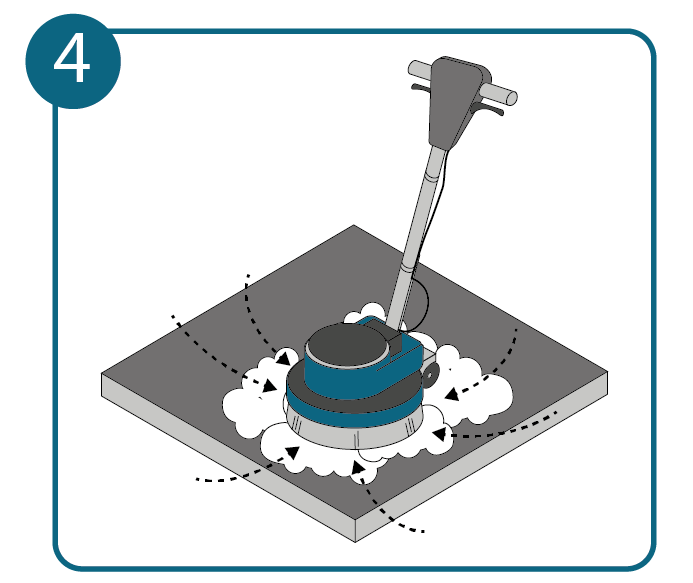 4