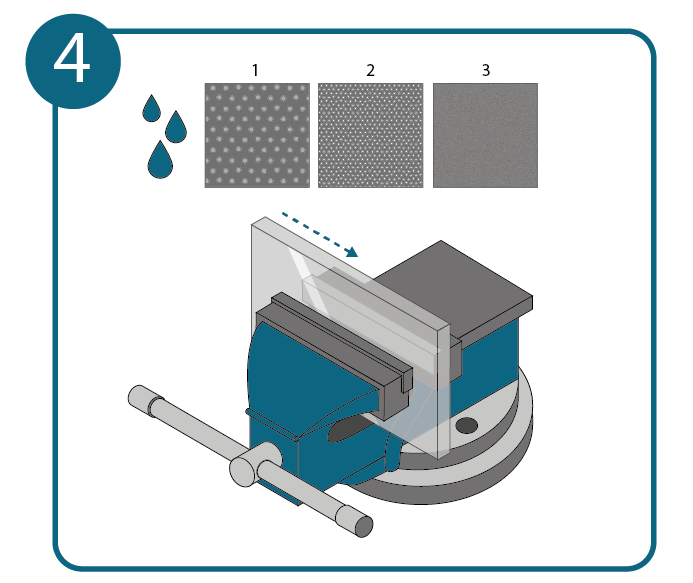 4

1

2

3