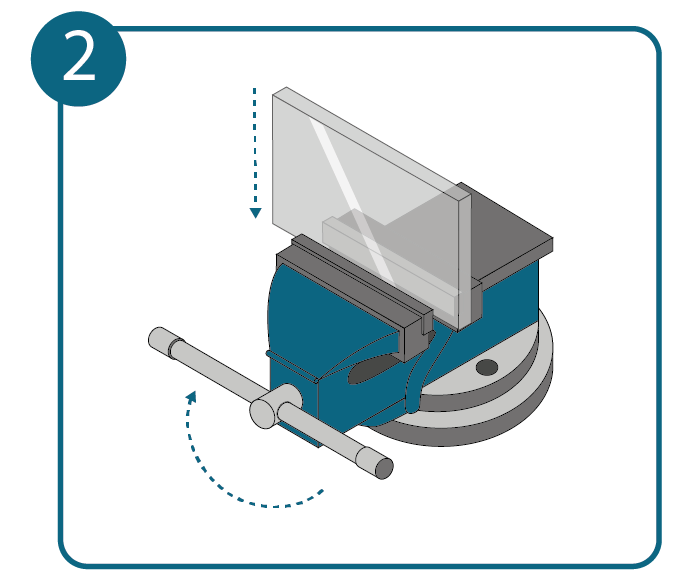 2