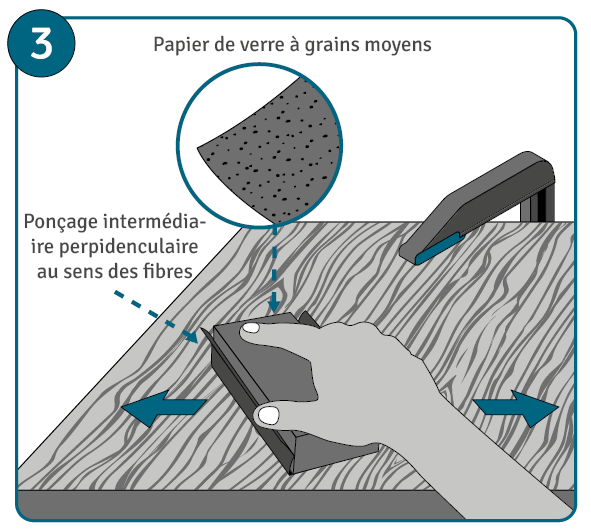 3

Papier de verre à grains moyens

Ponçage intermédiaire perpidenculaire au sens des fibres