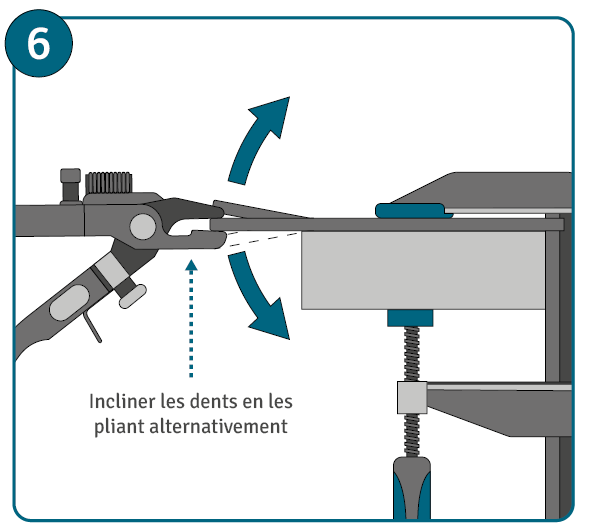 6

Incliner les dents en les pliant alternativement