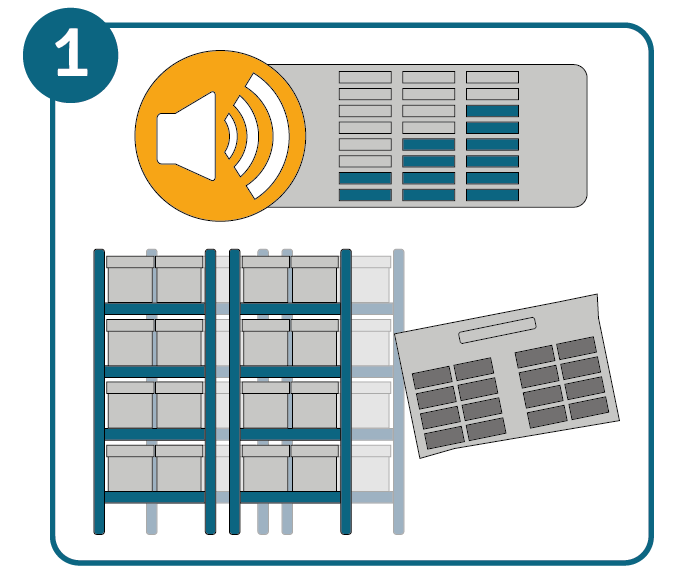 1