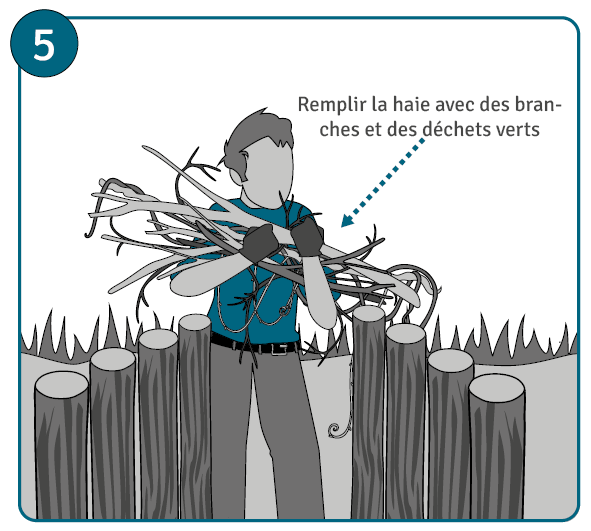 5

Remplir la haie avec des branches et des déchets verts