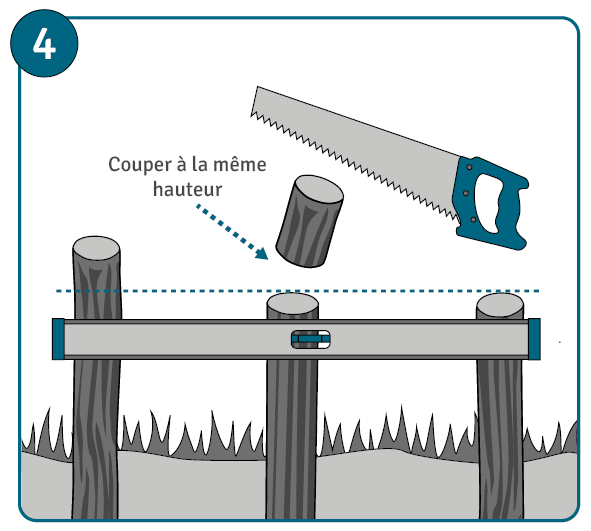 4

Couper à la même hauteur