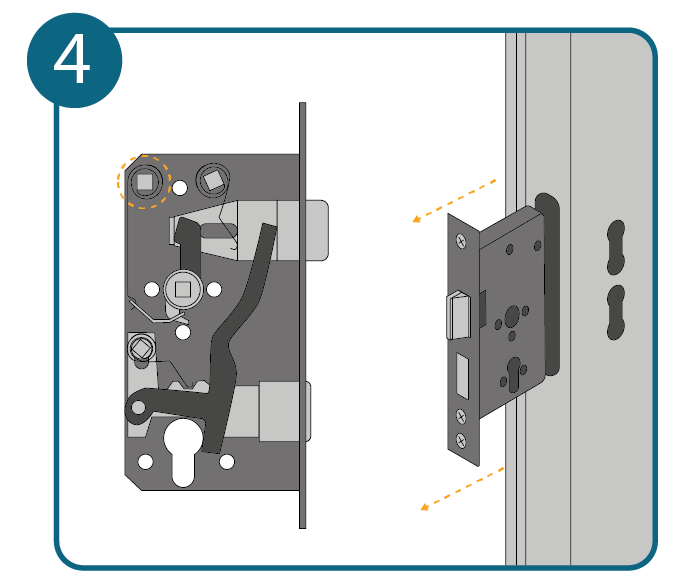 4