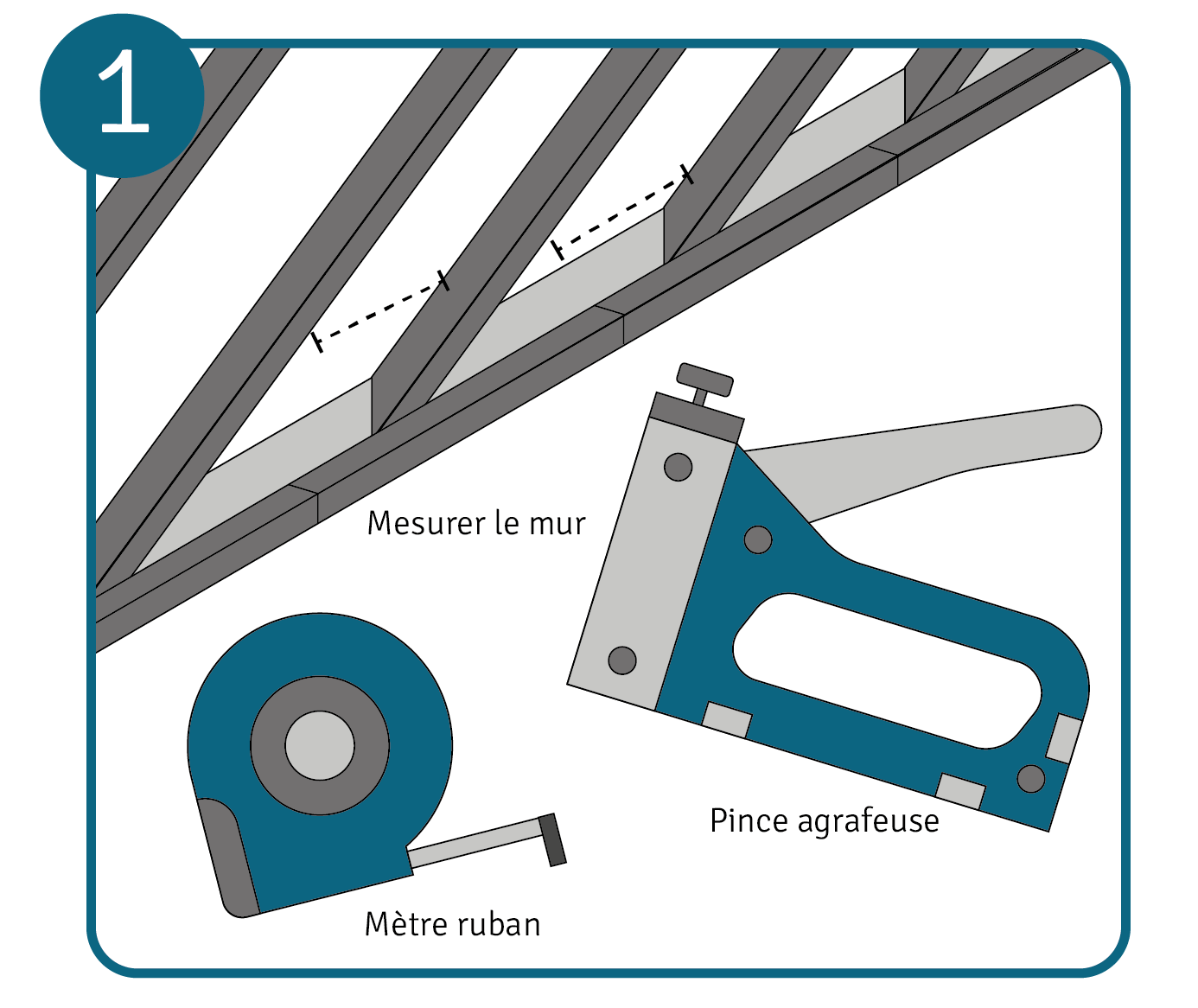 1

Mesurer le mur

Pince agrafeuse

Mètre ruban