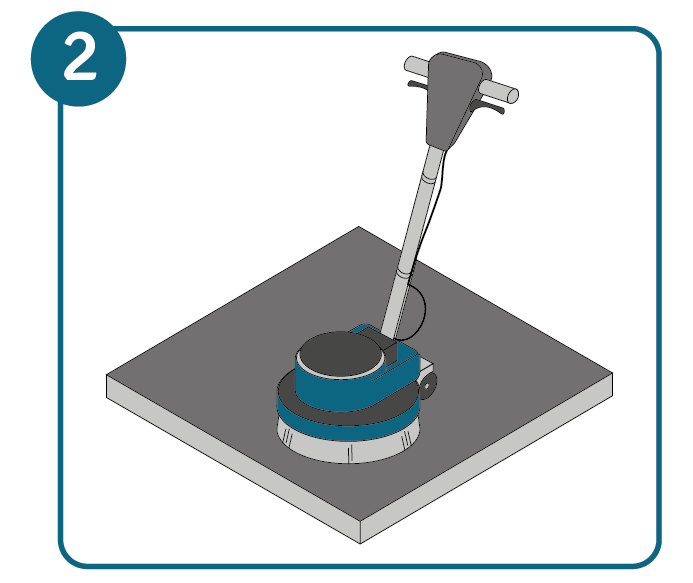 2