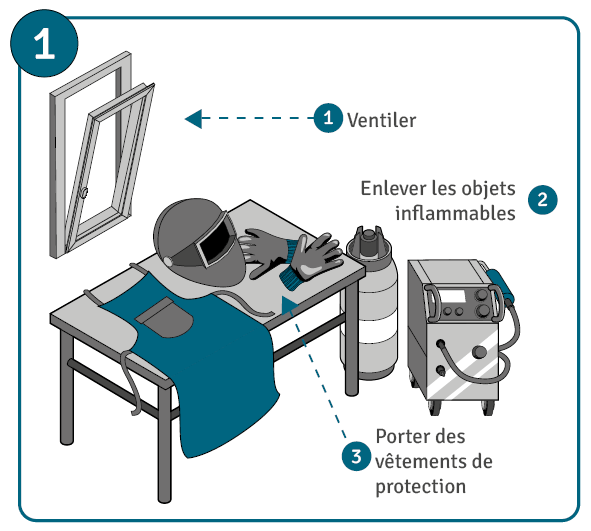 1

1 Ventiler

Enlever les objets inflammables 2

3 Porter des vêtements de protection