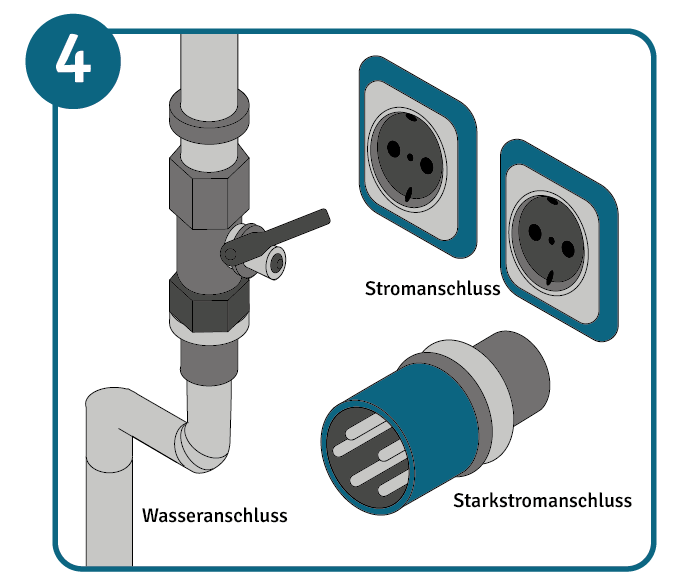 4

Stromanschluss

Wasseranschluss

Starkstromanschluss