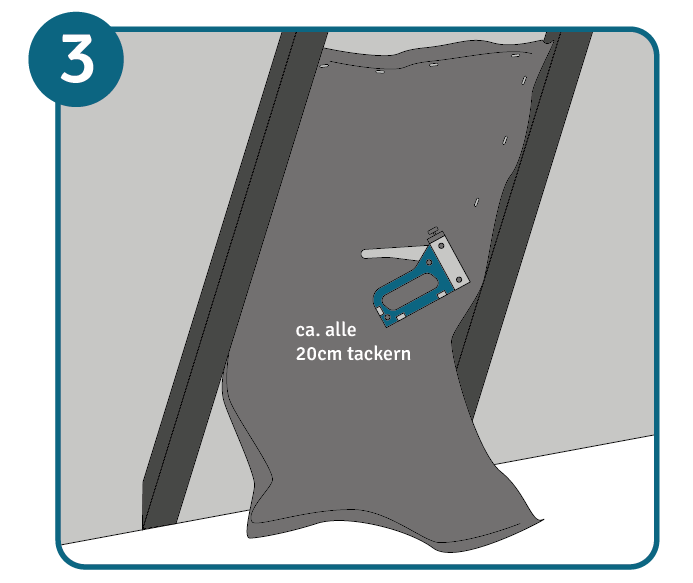 3

ca. alle
20cm tackern