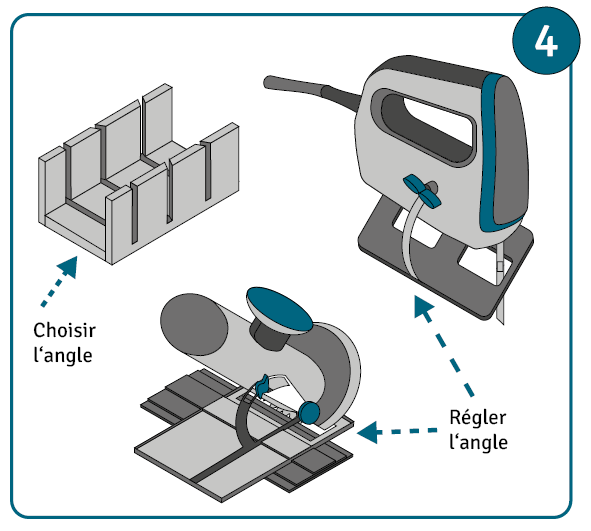 4

Choisir l‘angle

Régler l‘angle