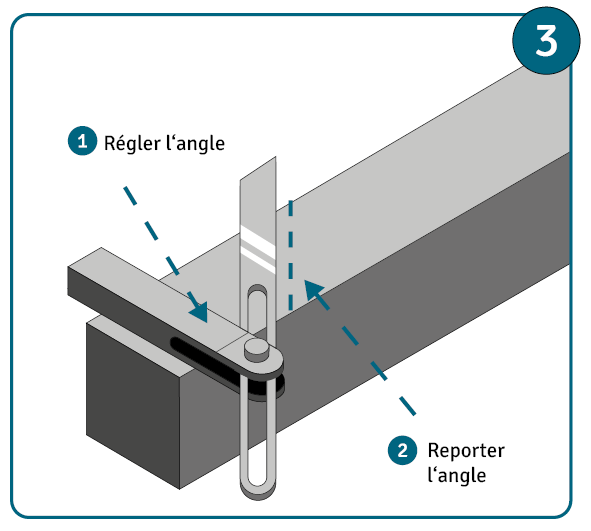 3

1 Régler l‘angle

2 Reporter l‘angle