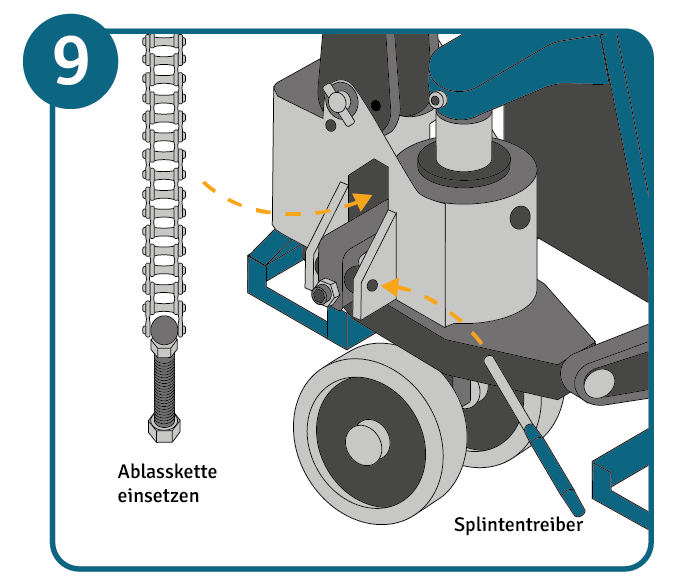 9

Ablasskette einsetzen

Splintentreiber