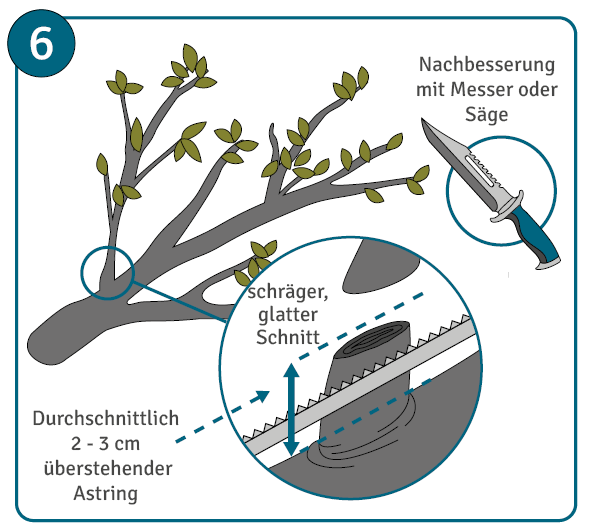 6

Nachbesserung mit Messer oder Säge

schräger, glatter Schnitt

Durchschnittlich 2 - 3 cm überstehender Astring