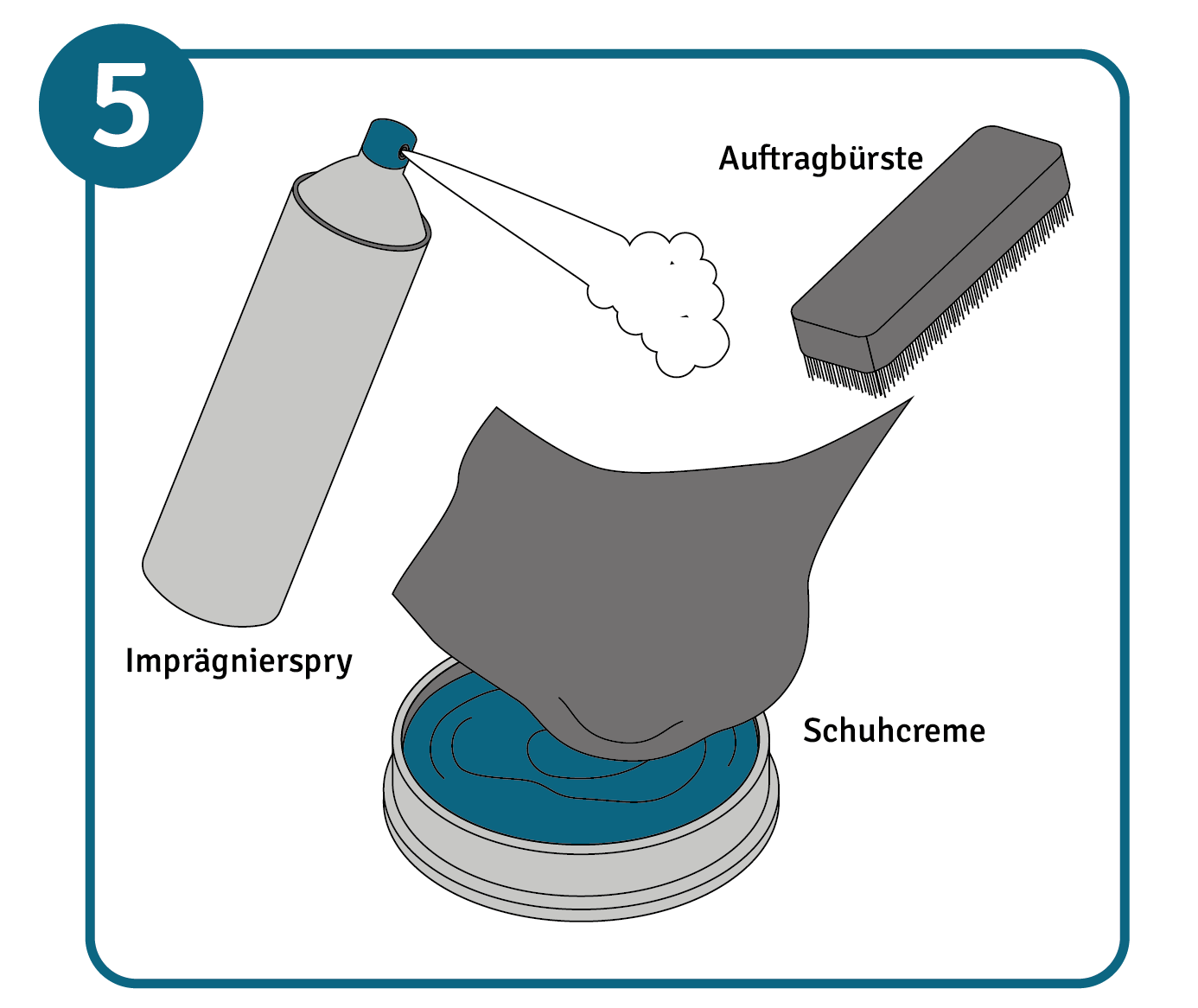 5

Auftragbürste

Imprägnierspry

Schuhcreme