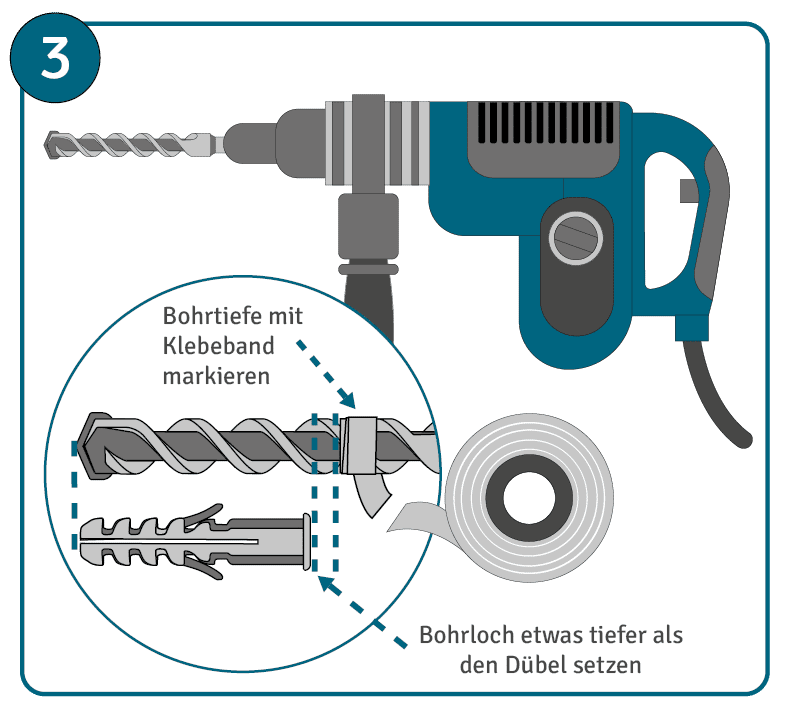 3

Bohrtiefe mit Klebeband markieren

Bohrloch etwas tiefer als den Dübel setzen