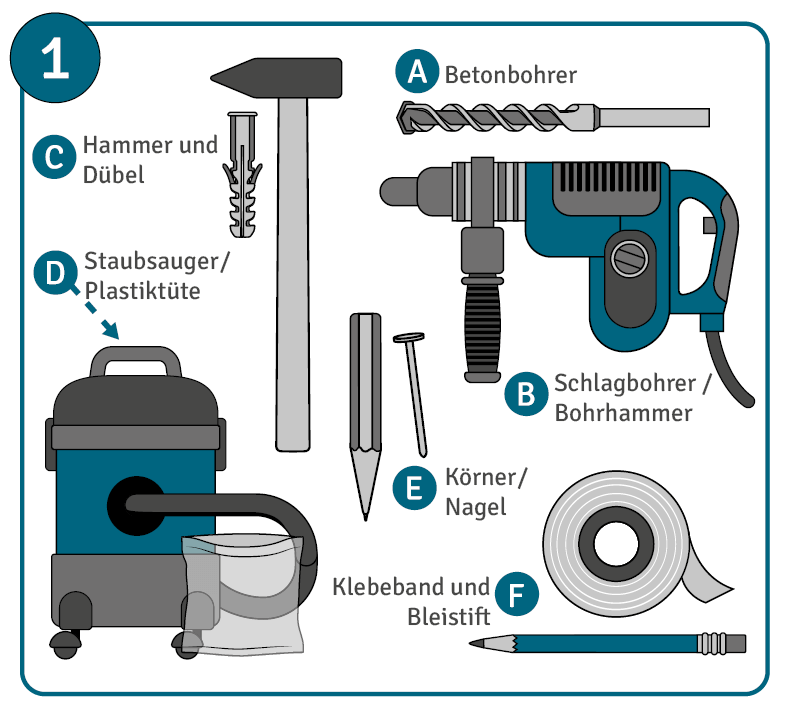 1

A Betonbohrer

C Hammer und Dübel

D Staubsauger/ Plastiktüte

B Schlagbohrer / Bohrhammer

E Körner/ Nagel

Klebeband und Bleistift F