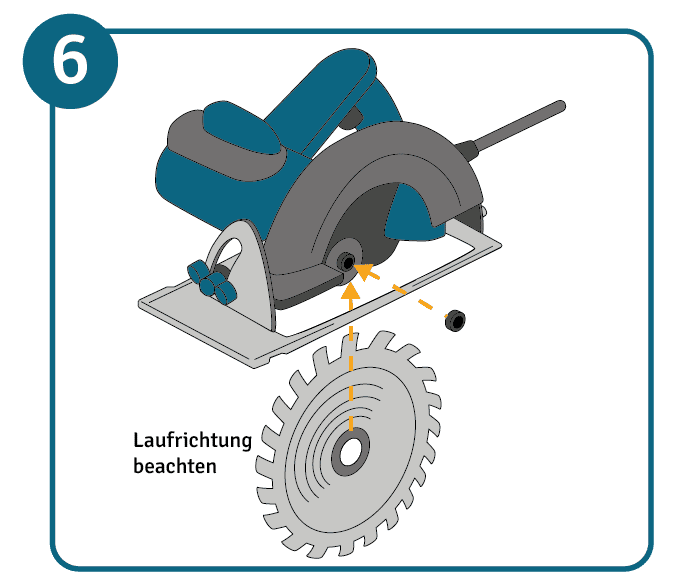 6

Laufrichtung beachten