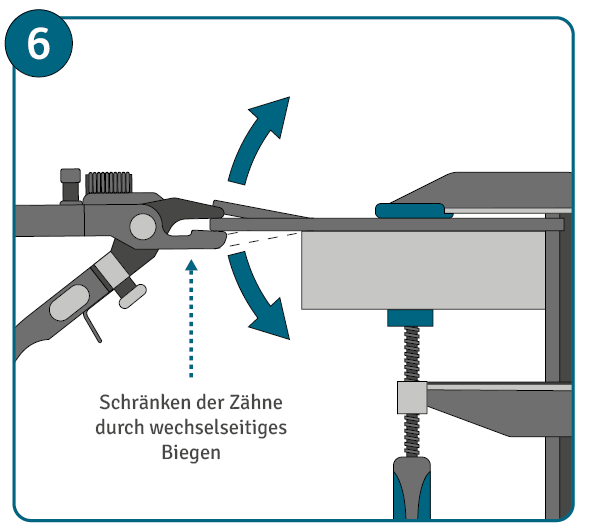 6

Schränken der Zähne durch wechselseitiges Biegen