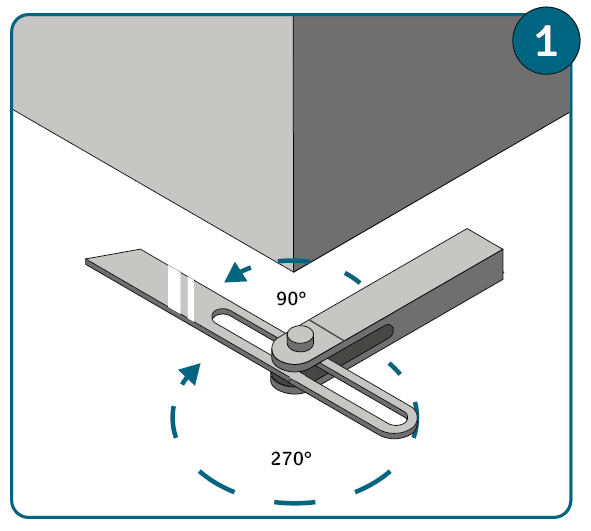 1

90°

270°