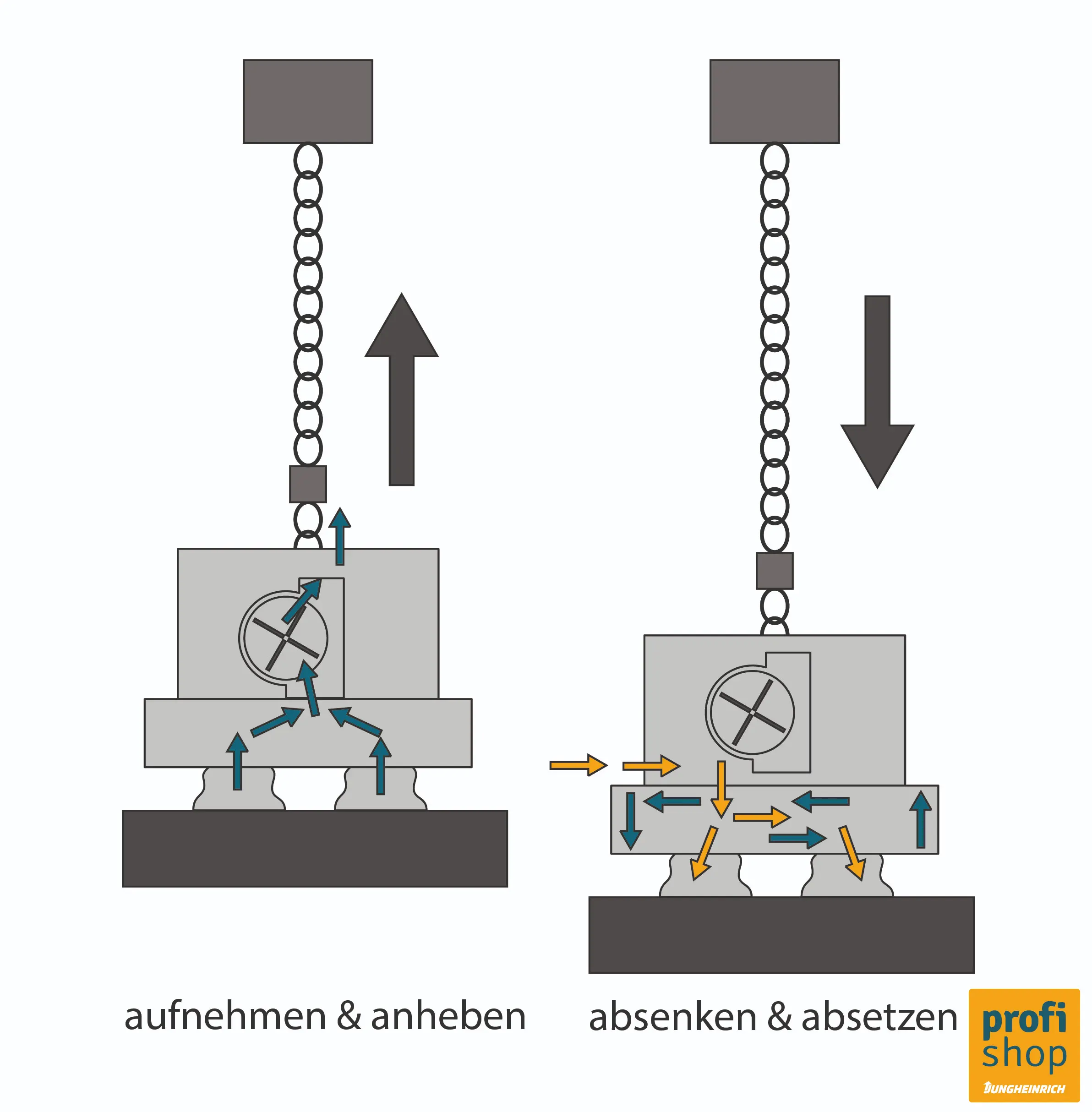 aufnehmen & anheben

absenken & absetzen

profi
shop
JUNGHEINRICH