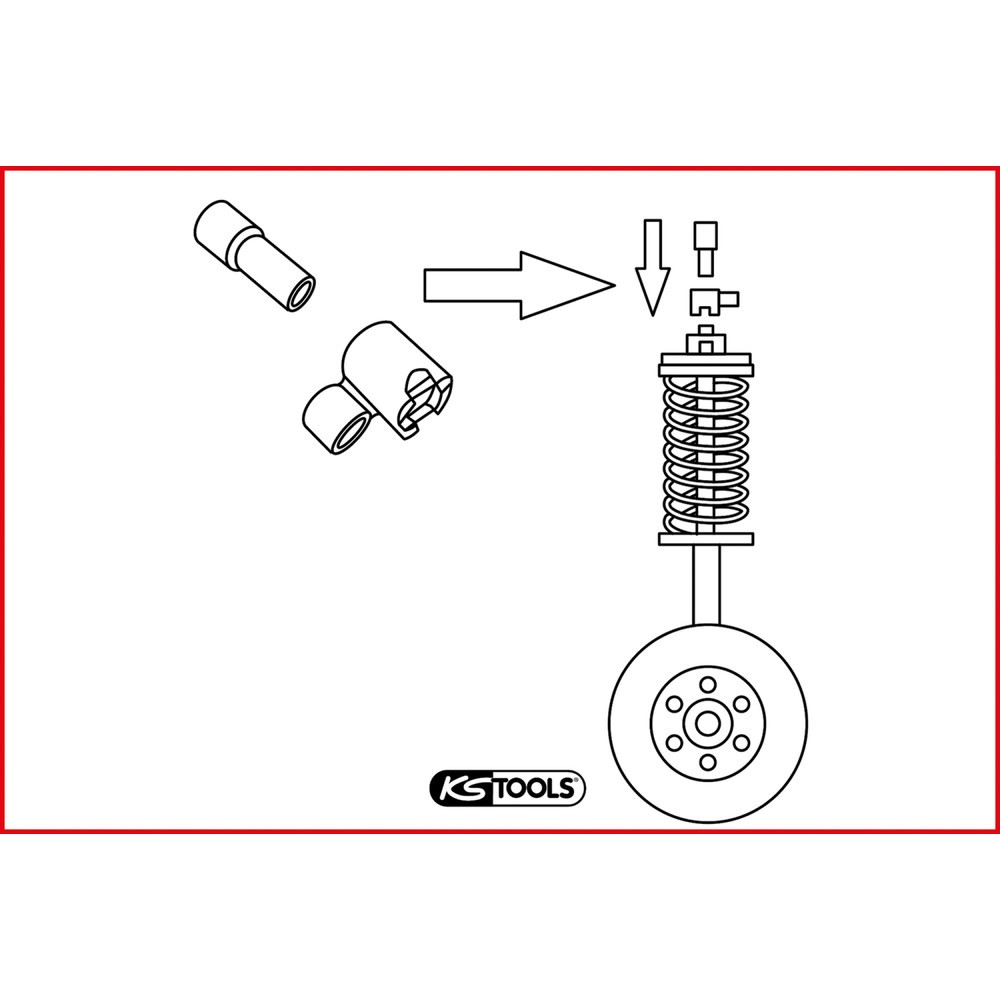 KS TOOLS®